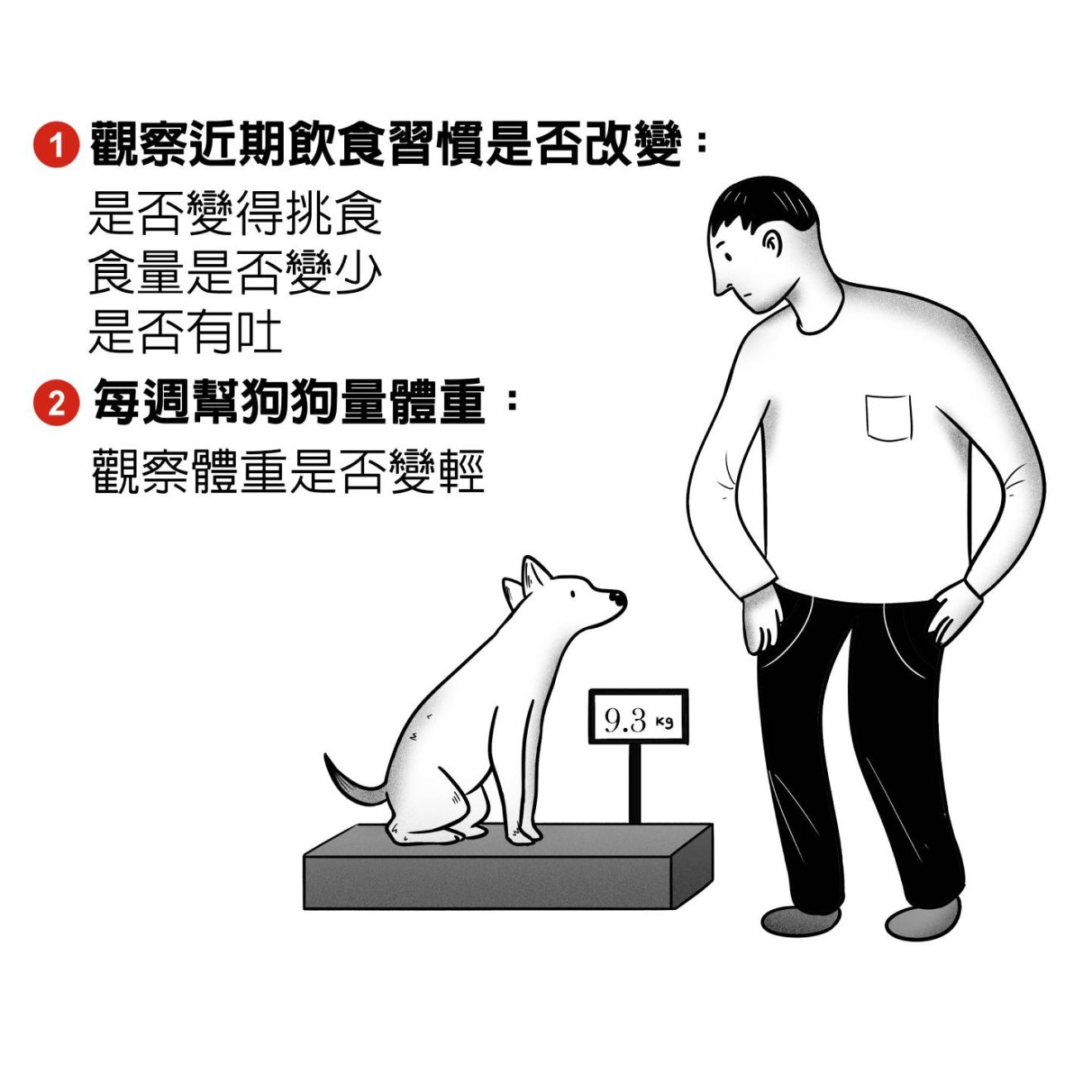 1 觀察近期飲食習慣是否改變：
是否變得挑食
食量是否變少
是否有吐

2 每週幫狗狗量體重：
觀察體重是否變輕

9.3 Kg