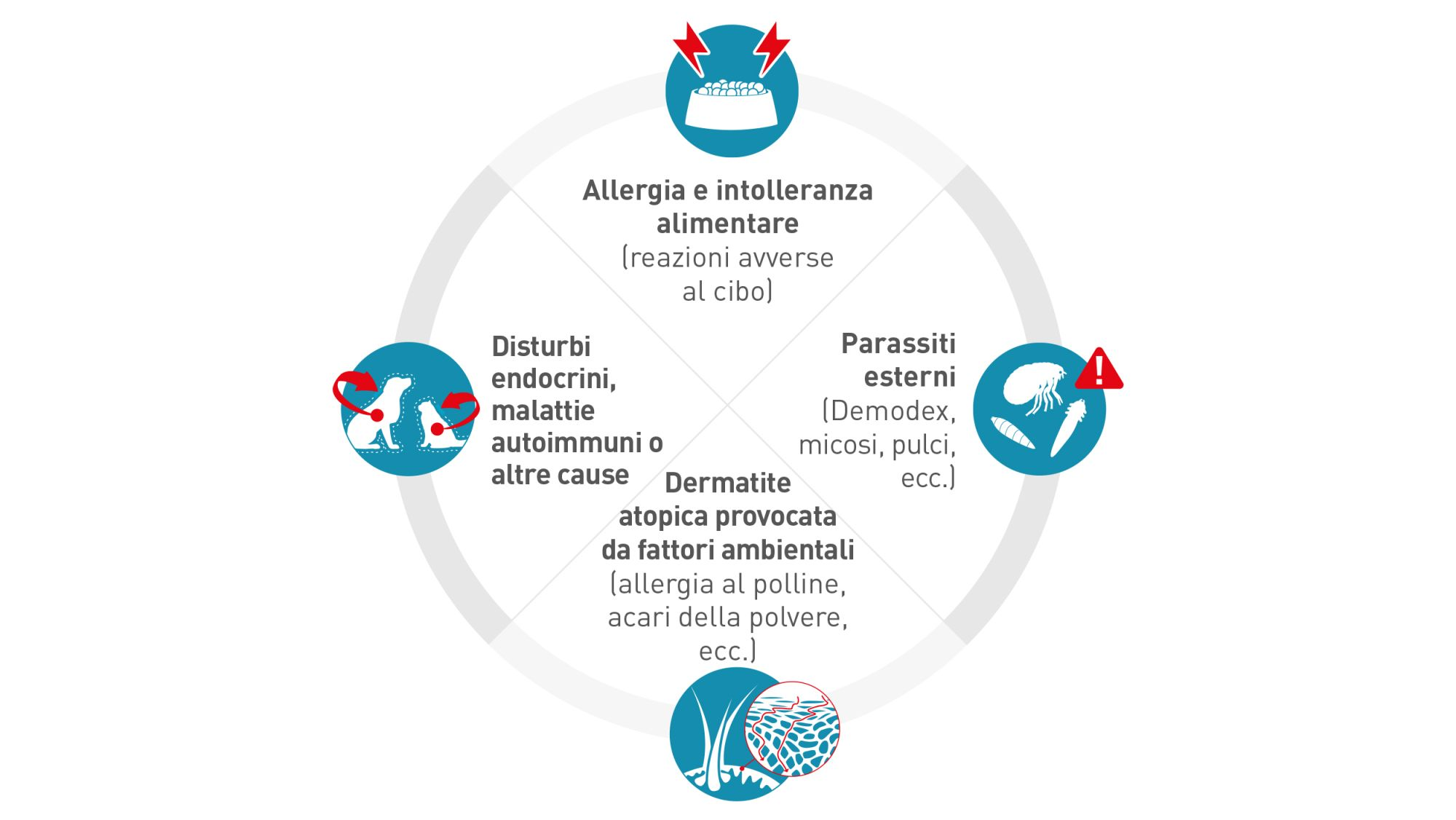 Allergia e intolleranza alimentare
(reazioni avverse al cibo)

Disturbi endocrini, malattie autoimmuni o altre cause

Parassiti esterni
(Demodex, micosi, pulci, ecc.)

Dermatite atopica provocata da fattori ambientali
(allergia al polline, acari della polvere, ecc.)