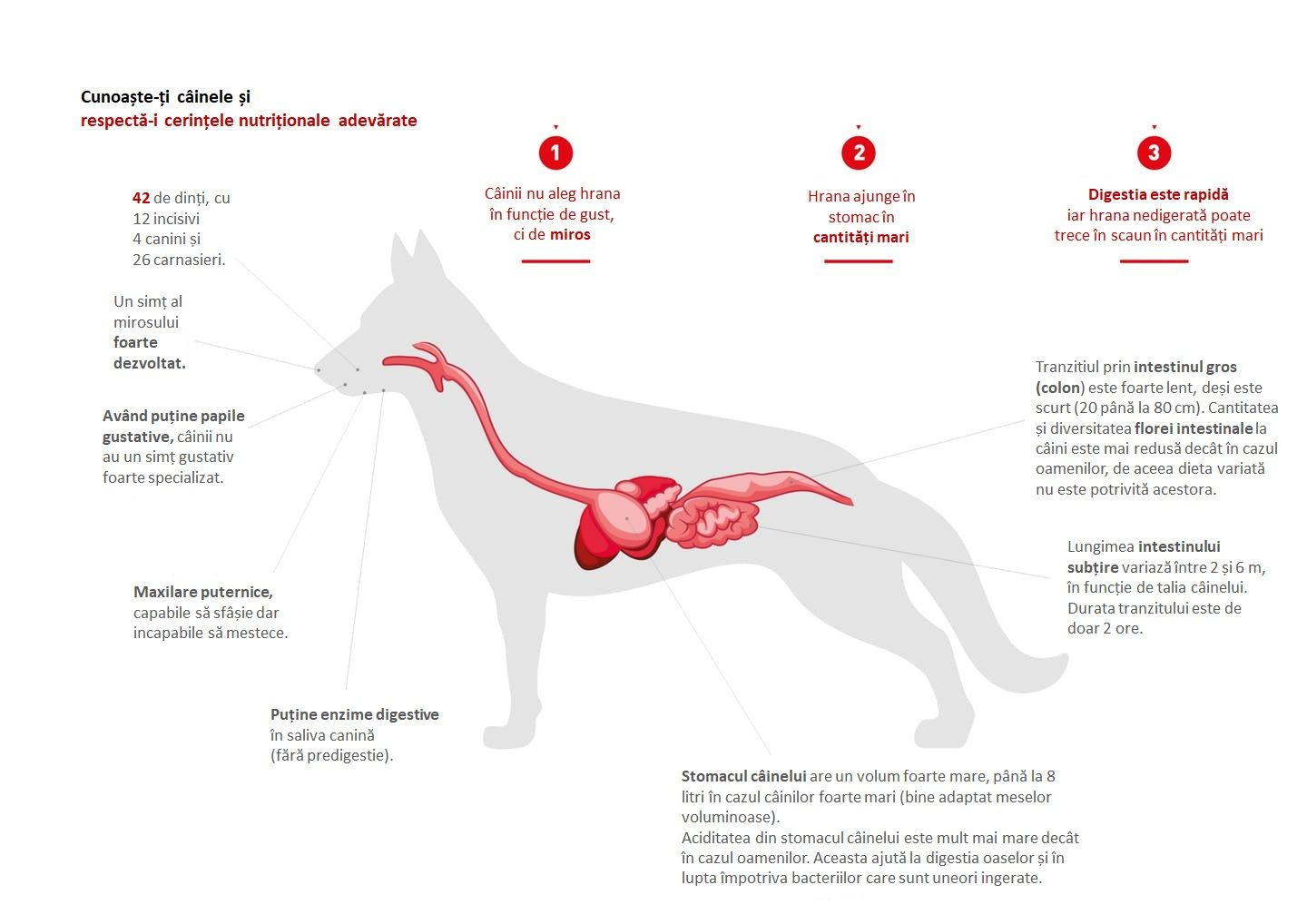 Cunoaște-ți câinele și
respectă-i cerințele nutriționale adevărate

1

Câinii nu aleg hrana în funcție de gust, ci de miros

2

Hrana ajunge în stomac în cantități mari

3

Digestia este rapidă iar hrana nedigerată poate trece în scaun în cantități mari

42 de dinți, cu
12 incisivi
4 canini și
26 carnasieri.

Un simț al mirosului foarte dezvoltat.

Având puține papile gustative, câinii nu au un simț gustativ foarte specializat.

Maxilare puternice, capabile să sfâșie dar incapabile să mestece.

Puține enzime digestive în saliva canină (fără predigestie).

Tranzitiul prin intestinul gros (colon) este foarte lent, deși este scurt (20 până la 80 cm). Cantitatea și diversitatea florei intestinale la câini este mai redusă decât în cazul oamenilor, de aceea dieta variată nu este potrivită acestora.

Lungimea intestinului subțire variază între 2 și 6 m, în funcție de talia câinelui. Durata tranzitului este de doar 2 ore.

Stomacul câinelui are un volum foarte mare, până la 8 litri în cazul câinilor foarte mari (bine adaptat meselor voluminoase).
Aciditatea din stomacul câinelui este mult mai mare decât în cazul oamenilor. Aceasta ajută la digestia oaselor și în lupta împotriva bacteriilor care sunt uneori ingerate.