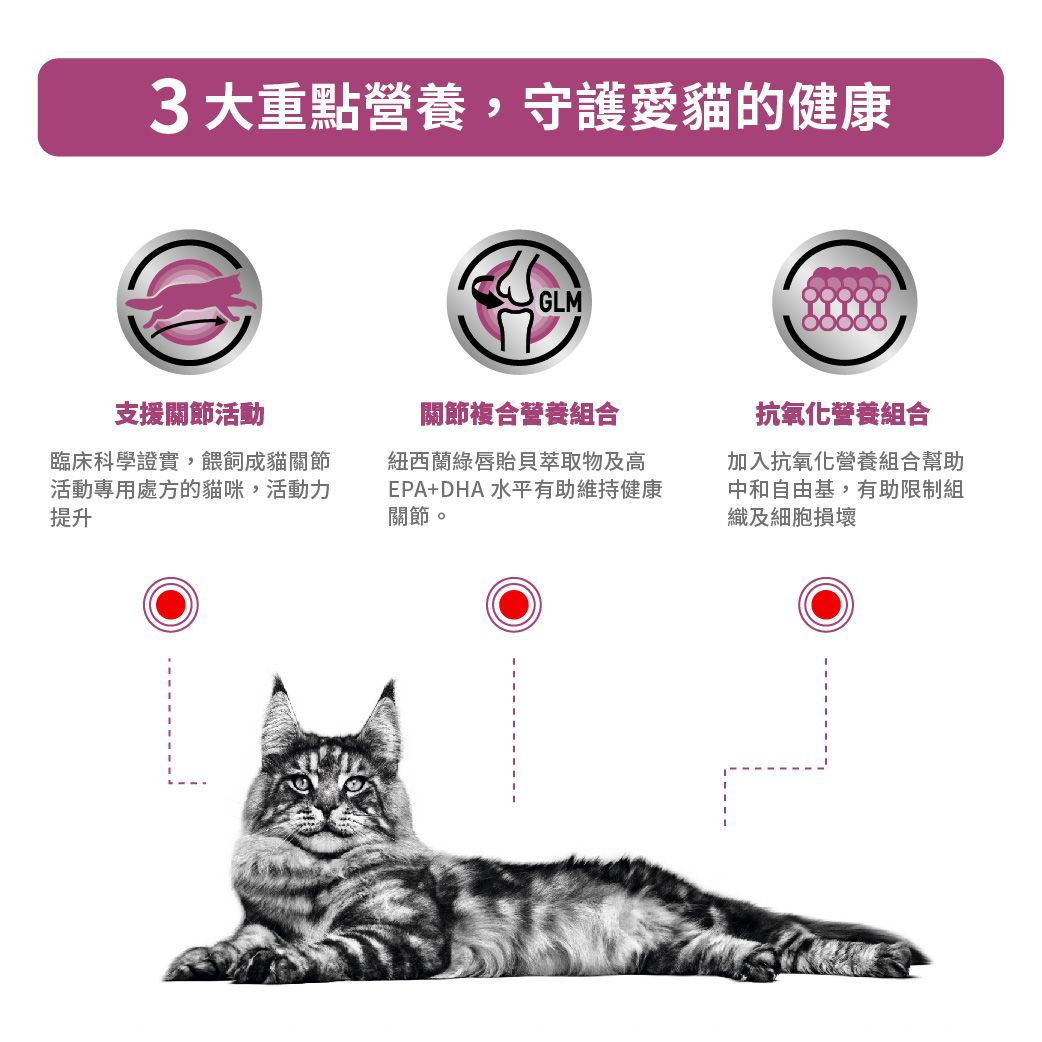 3 大重點營養，守護愛貓的健康

GLM

支援關節活動

臨床科學證實，餵飼成貓關節活動專用處方的貓咪，活動力提升

關節複合營養組合

紐西蘭綠唇貽貝萃取物及高 EPA+DHA 水平有助維持健康關節。

抗氧化營養組合

加入抗氧化營養組合幫助中和自由基，有助限制組織及細胞損壞