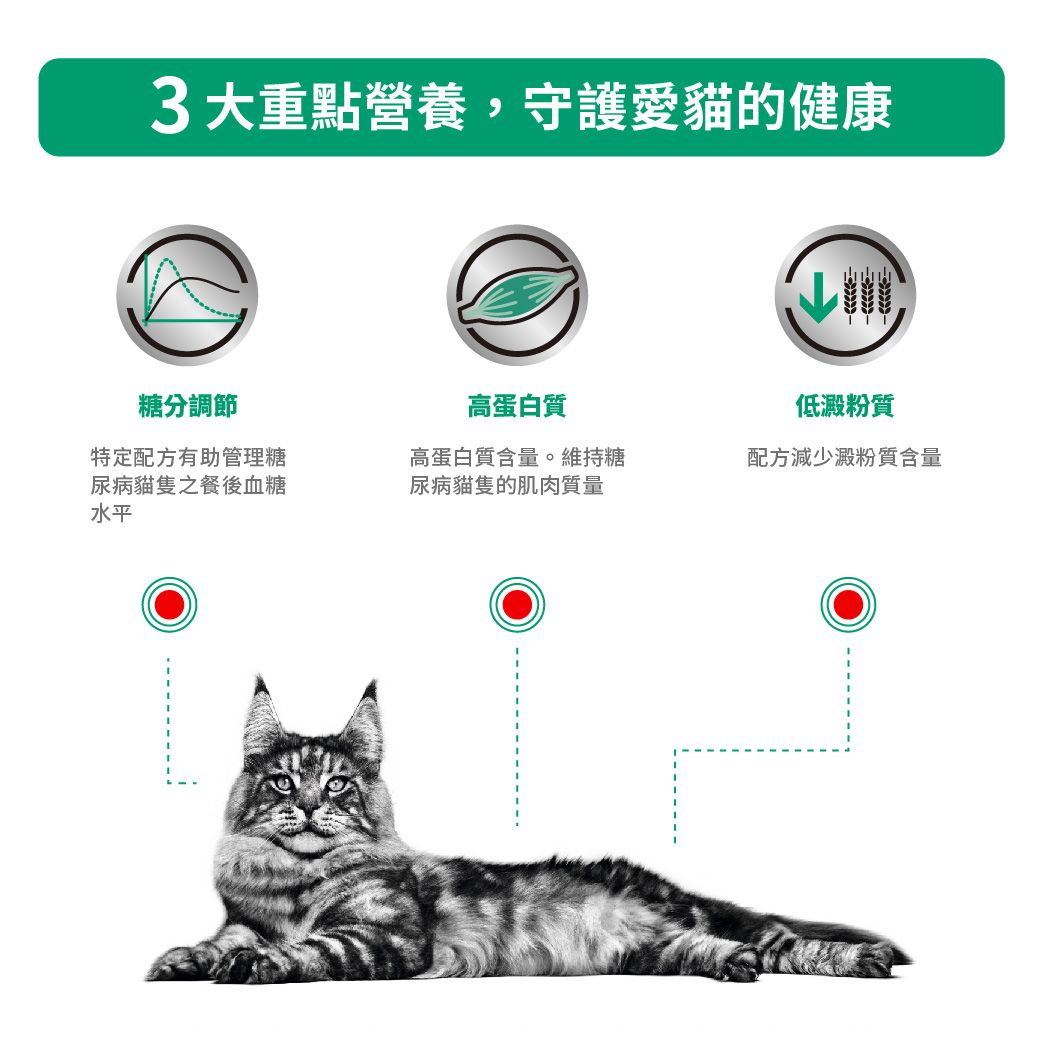 3 大重點營養，守護愛貓的健康

糖分調節

特定配方有助管理糖尿病貓隻之餐後血糖水平

高蛋白質

高蛋白質含量。維持糖尿病貓隻的肌肉質量

低澱粉質

配方減少澱粉質含量