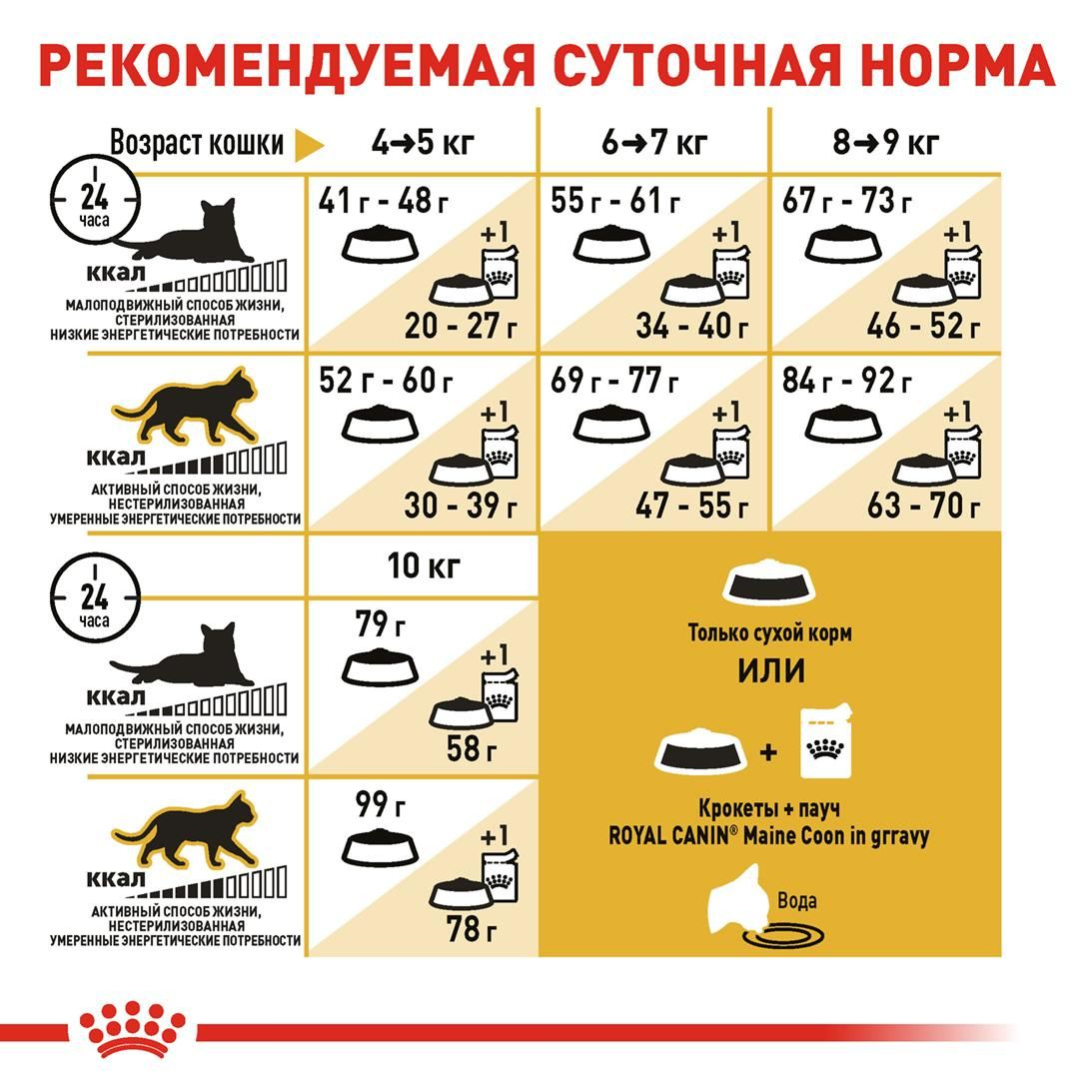 РЕКОМЕНДУЕМАЯ СУТОЧНАЯ НОРМА

| Возраст кошки | 4→5 кг | 6→7 кг | 8→9 кг |
|---|---|---|---|
| 24 часа ккал МАЛОПОДВИЖНЫЙ СПОСОБ ЖИЗНИ, СТЕРИЛИЗОВАННАЯ НИЗКИЕ ЭНЕРГЕТИЧЕСКИЕ ПОТРЕБНОСТИ | 41 г - 48 г +1 20 - 27 г | 55 г - 61 г +1 34 - 40 г | 67 г - 73 г +1 46 - 52 г |
| ккал АКТИВНЫЙ СПОСОБ ЖИЗНИ, НЕСТЕРИЛИЗОВАННАЯ УМЕРЕННЫЕ ЭНЕРГЕТИЧЕСКИЕ ПОТРЕБНОСТИ | 52 г - 60 г +1 30 - 39 г | 69 г - 77 г +1 47 - 55 г | 84 г - 92 г +1 63 - 70 г |

| | 10 кг |
|---|---|
| 24 часа ккал МАЛОПОДВИЖНЫЙ СПОСОБ ЖИЗНИ, СТЕРИЛИЗОВАННАЯ НИЗКИЕ ЭНЕРГЕТИЧЕСКИЕ ПОТРЕБНОСТИ | 79 г +1 58 г |
| ккал АКТИВНЫЙ СПОСОБ ЖИЗНИ, НЕСТЕРИЛИЗОВАННАЯ УМЕРЕННЫЕ ЭНЕРГЕТИЧЕСКИЕ ПОТРЕБНОСТИ | 99 г +1 78 г |

Только сухой корм

ИЛИ

+

Крокеты + пауч
ROYAL CANIN® Maine Coon in grravy

Вода